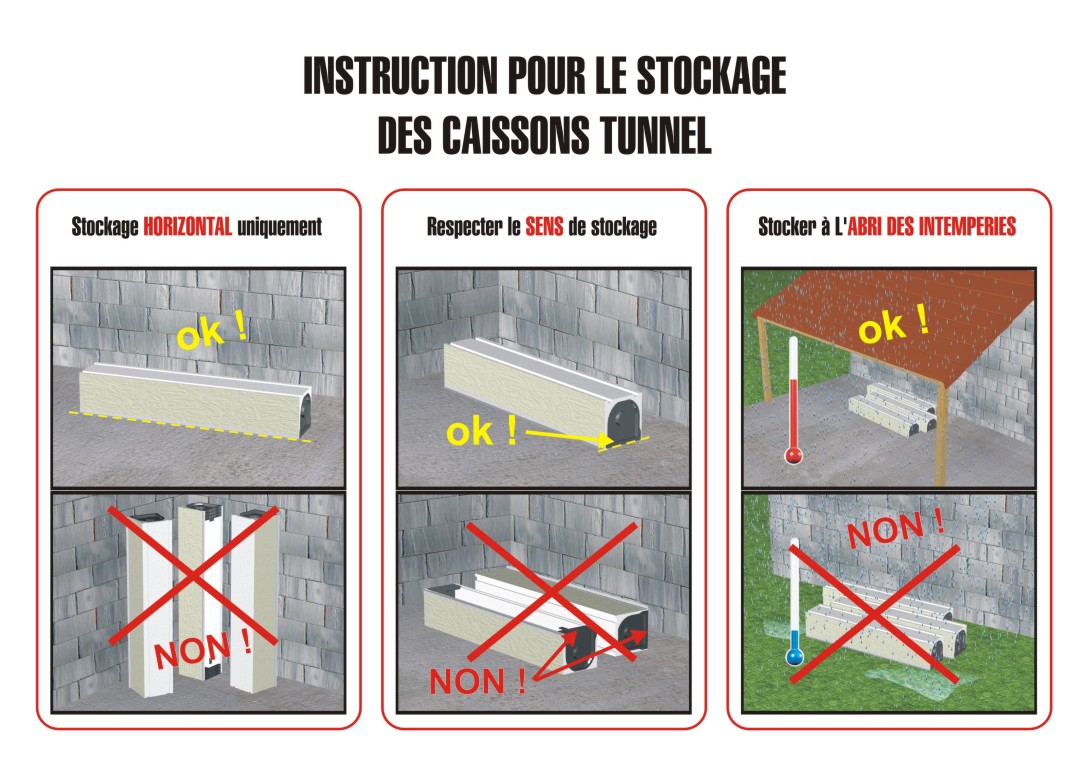 INSTRUCTION POUR LE STOCKAGE
DES CAISSONS TUNNEL

Stockage HORIZONTAL uniquement

ok !

NON !

Respecter le SENS de stockage

ok !

NON !

Stocker à L'ABRI DES INTEMPERIES

ok !

NON !